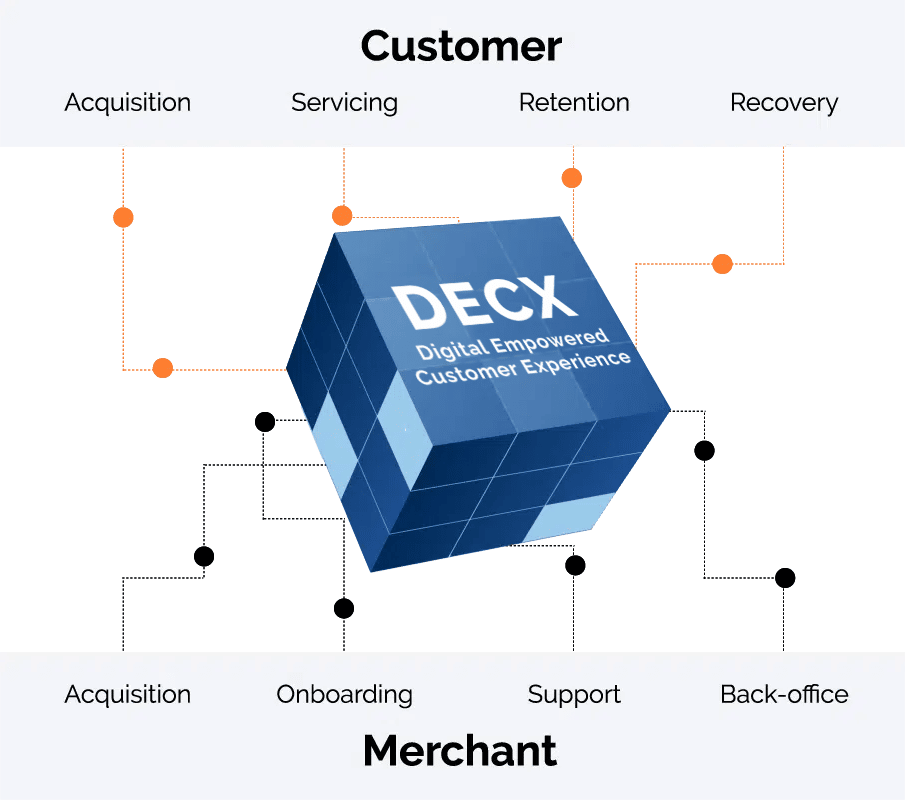 Customer

Acquisition Servicing Retention Recovery

DECX
Digital Empowered Customer Experience

Acquisition Onboarding Support Back-office

Merchant