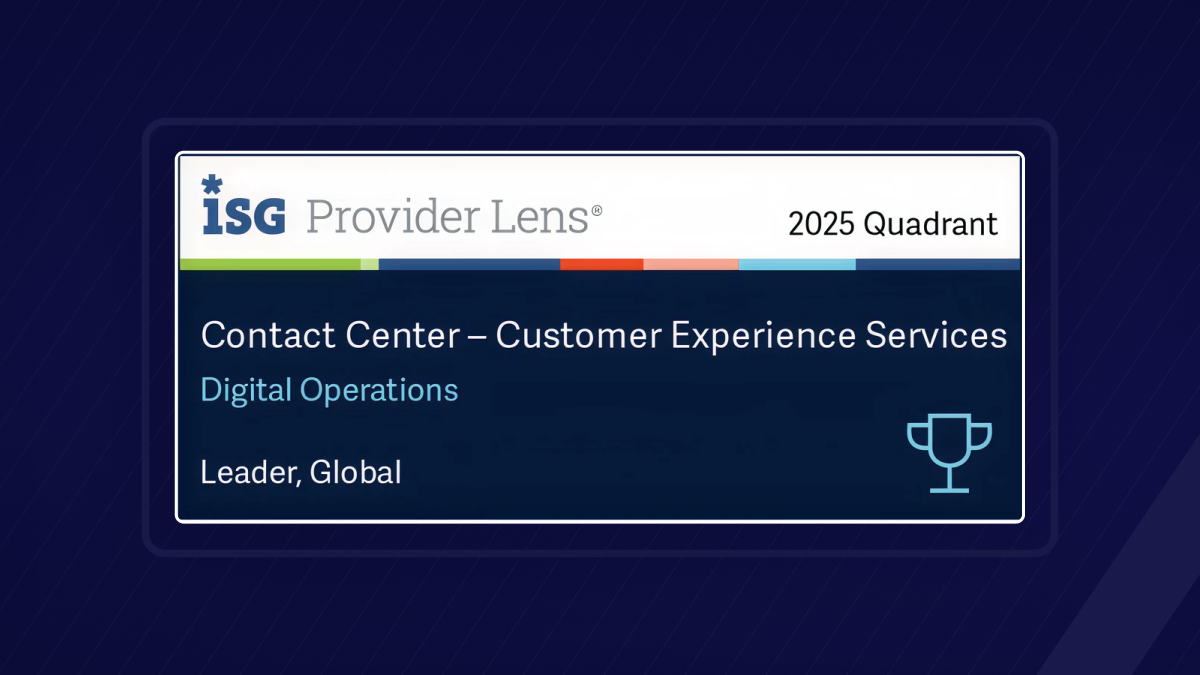 ISG Provider Lens®

2025 Quadrant

Contact Center – Customer Experience Services

Digital Operations

Leader, Global